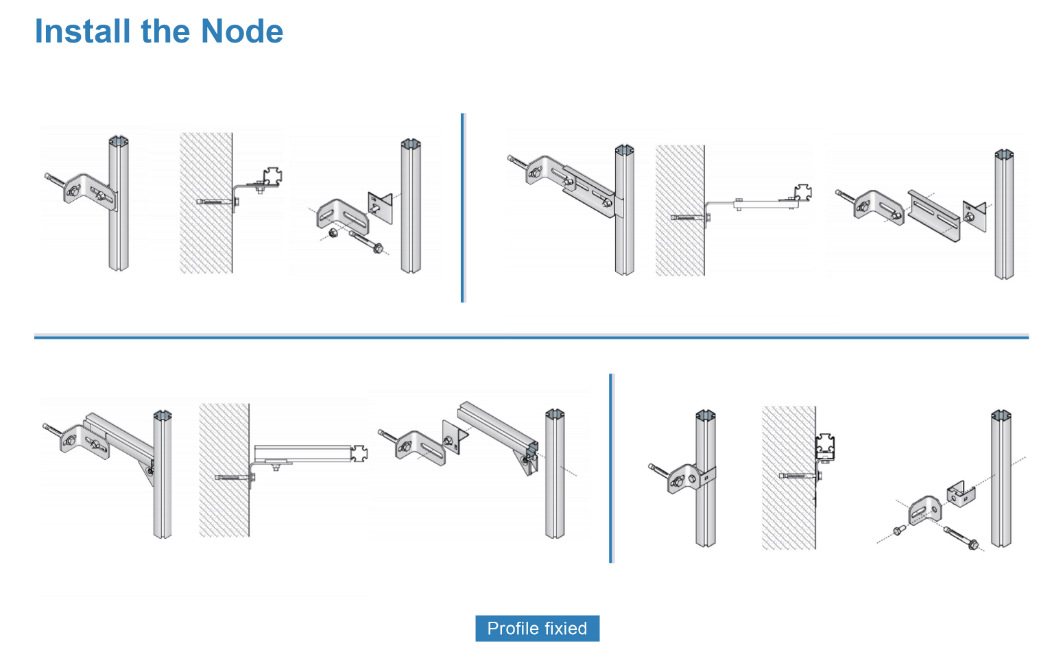 Install the Node

Profile fixied