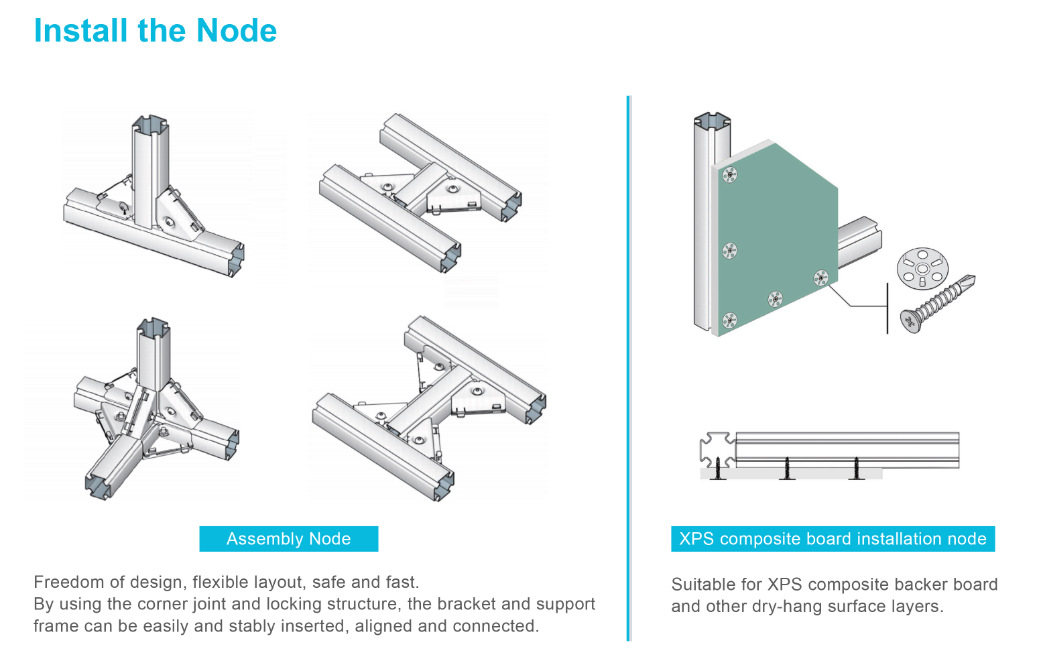 Install the Node

Assembly Node

Freedom of design, flexible layout, safe and fast.
By using the corner joint and locking structure, the bracket and support frame can be easily and stably inserted, aligned and connected.

XPS composite board installation node

Suitable for XPS composite backer board and other dry-hang surface layers.